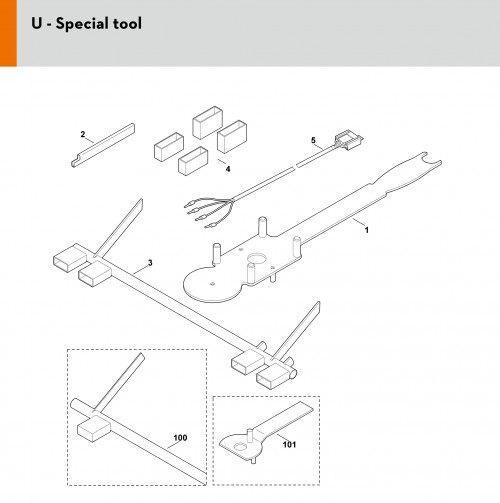 U - Special tool

2
4
5
1
3
100
101